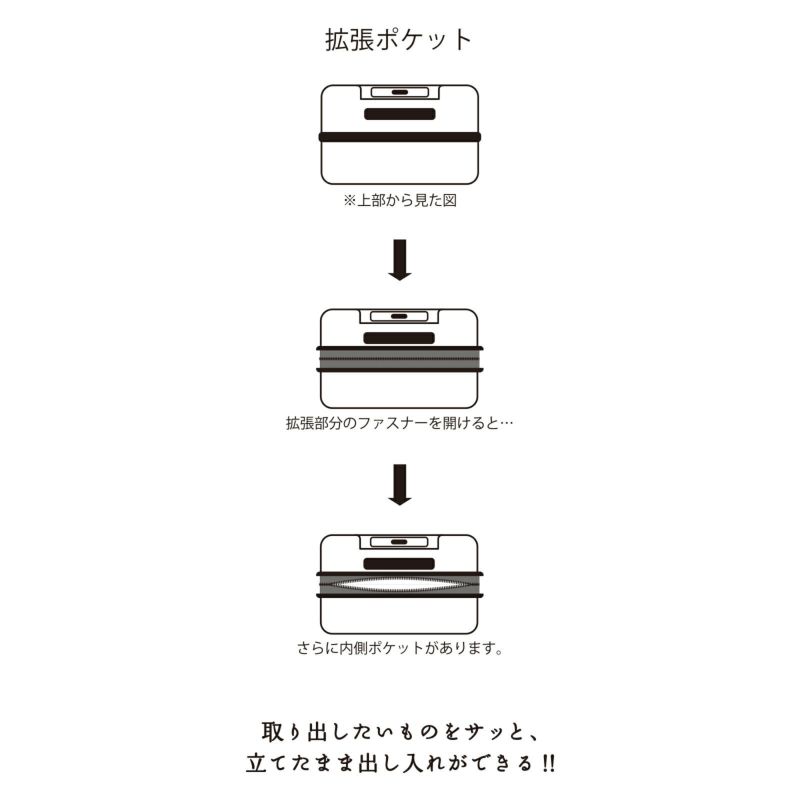 拡張ポケット

※上部から見た図

拡張部分のファスナーを開けると…

さらに内側ポケットがあります。

取り出したいものをサッと、
立てたまま出し入れができる!!