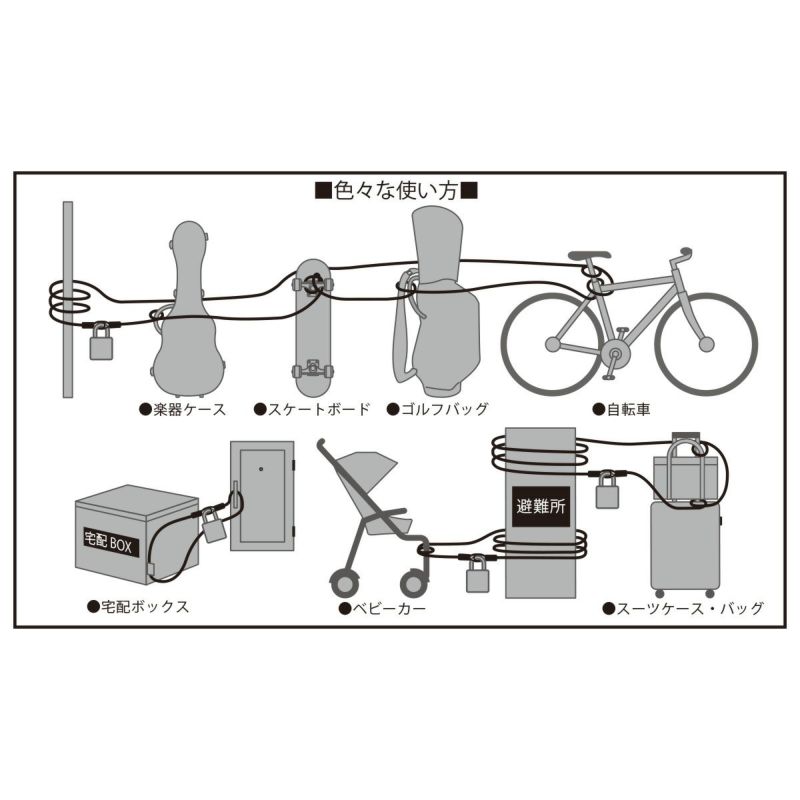 ■色々な使い方■

●楽器ケース ●スケートボード ●ゴルフバッグ ●自転車

宅配BOX

避難所

●宅配ボックス ●ベビーカー ●スーツケース・バッグ