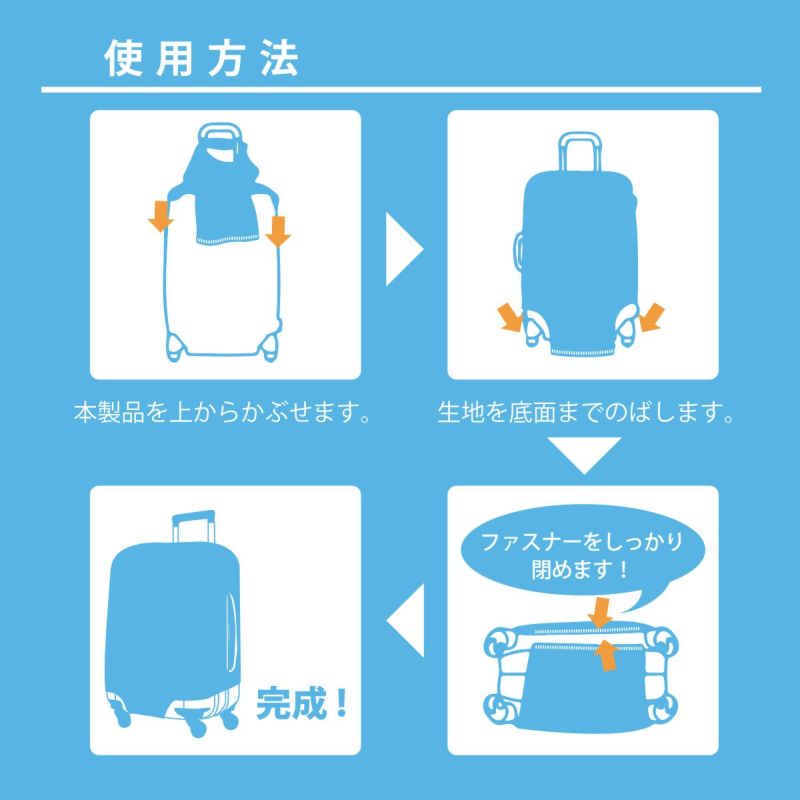 使用方法

本製品を上からかぶせます。

生地を底面までのばします。

ファスナーをしっかり閉めます！

完成！