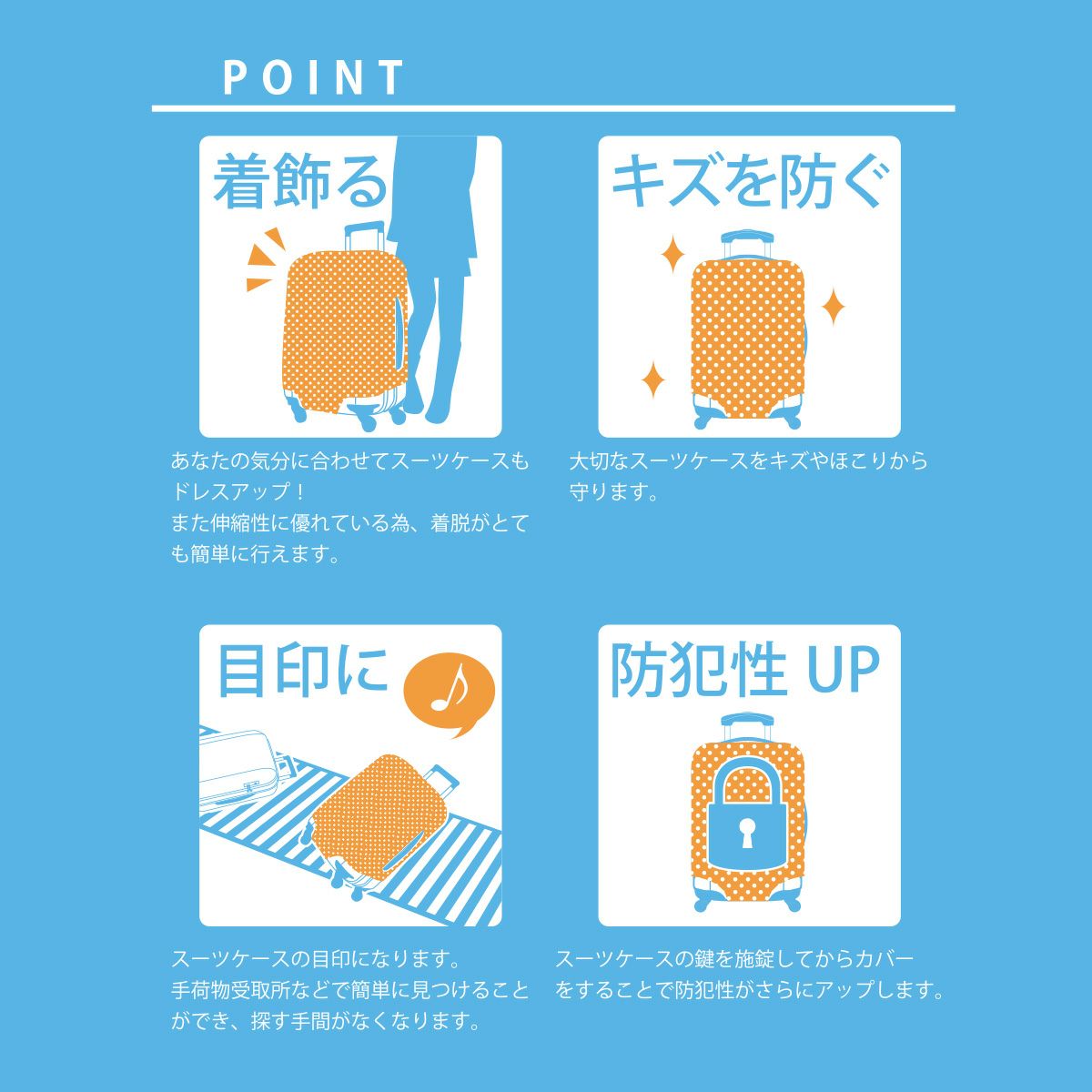 POINT

着飾る

あなたの気分に合わせてスーツケースもドレスアップ！
また伸縮性に優れている為、着脱がとても簡単に行えます。

キズを防ぐ

大切なスーツケースをキズやほこりから守ります。

目印に

スーツケースの目印になります。
手荷物受取所などで簡単に見つけることができ、探す手間がなくなります。

防犯性 UP

スーツケースの鍵を施錠してからカバーをすることで防犯性がさらにアップします。