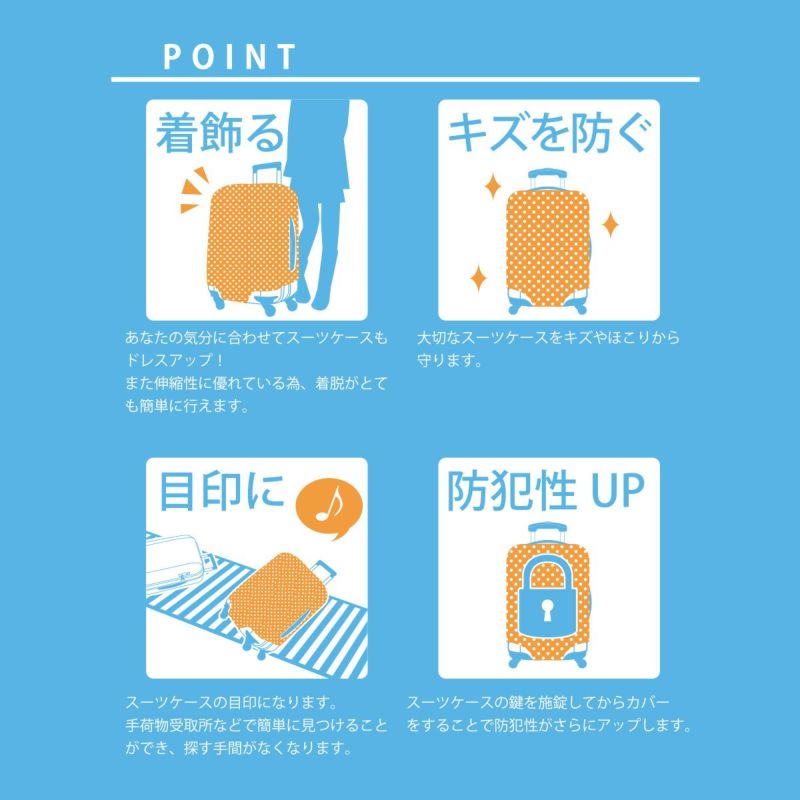 POINT

着飾る

あなたの気分に合わせてスーツケースもドレスアップ！
また伸縮性に優れている為、着脱がとても簡単に行えます。

キズを防ぐ

大切なスーツケースをキズやほこりから守ります。

目印に

スーツケースの目印になります。
手荷物受取所などで簡単に見つけることができ、探す手間がなくなります。

防犯性 UP

スーツケースの鍵を施錠してからカバーをすることで防犯性がさらにアップします。