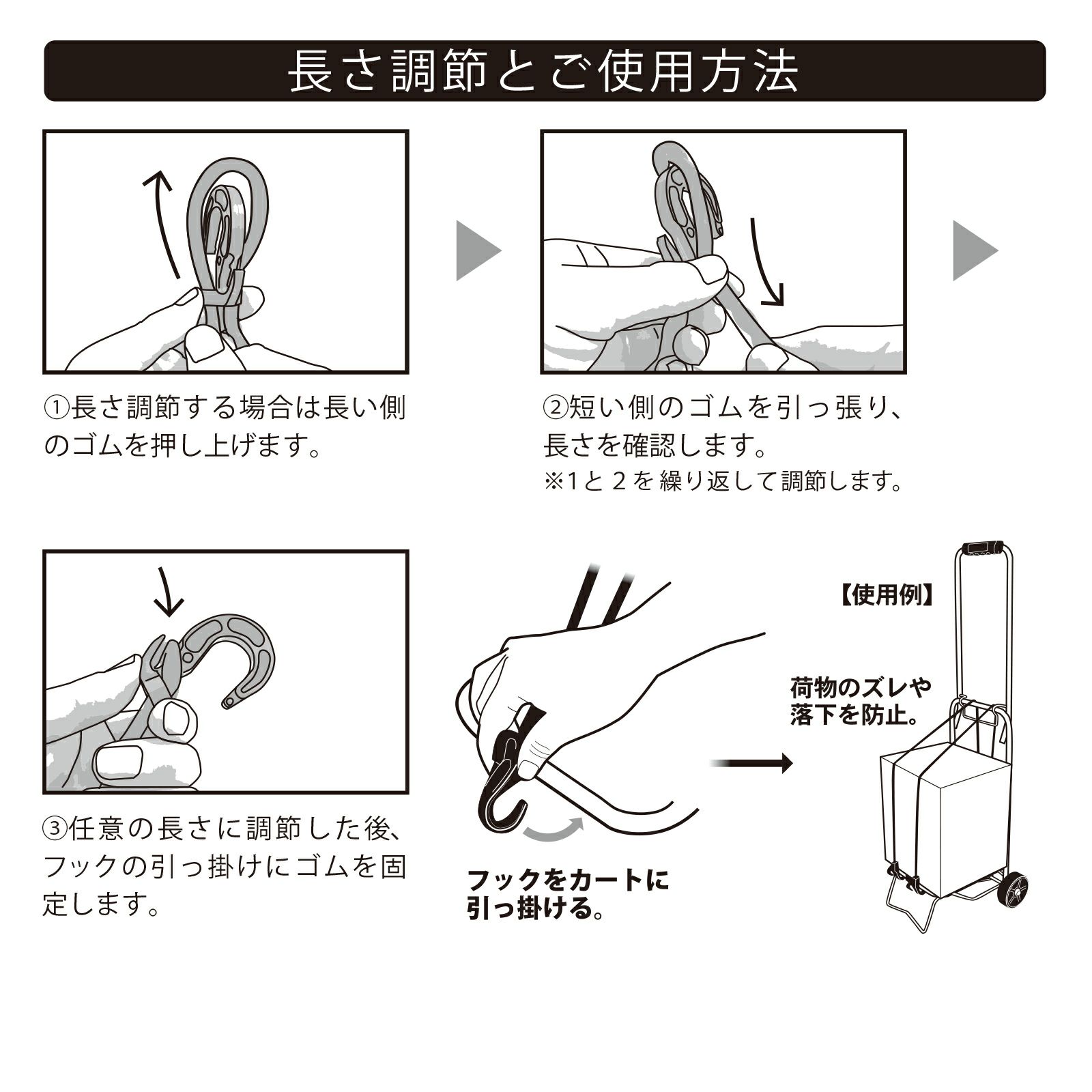 長さ調節とご使用方法

①長さ調節する場合は長い側のゴムを押し上げます。

②短い側のゴムを引っ張り、長さを確認します。
※1と２を繰り返して調節します。

③任意の長さに調節した後、フックの引っ掛けにゴムを固定します。

フックをカートに引っ掛ける。

【使用例】

荷物のズレや落下を防止。