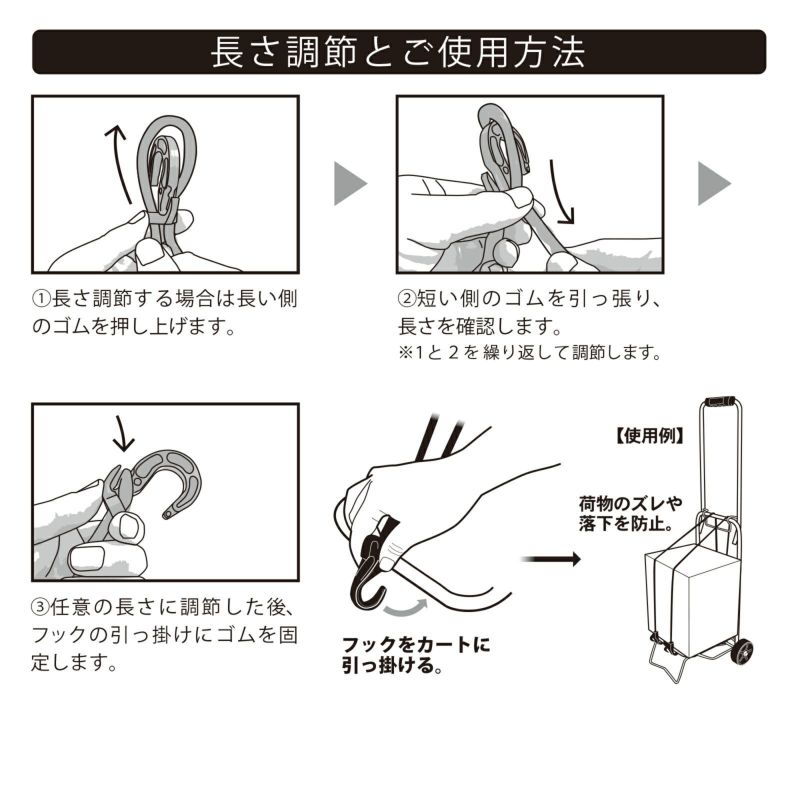 長さ調節とご使用方法

①長さ調節する場合は長い側のゴムを押し上げます。

②短い側のゴムを引っ張り、長さを確認します。
※1と2を繰り返して調節します。

③任意の長さに調節した後、フックの引っ掛けにゴムを固定します。

フックをカートに引っ掛ける。

【使用例】

荷物のズレや落下を防止。